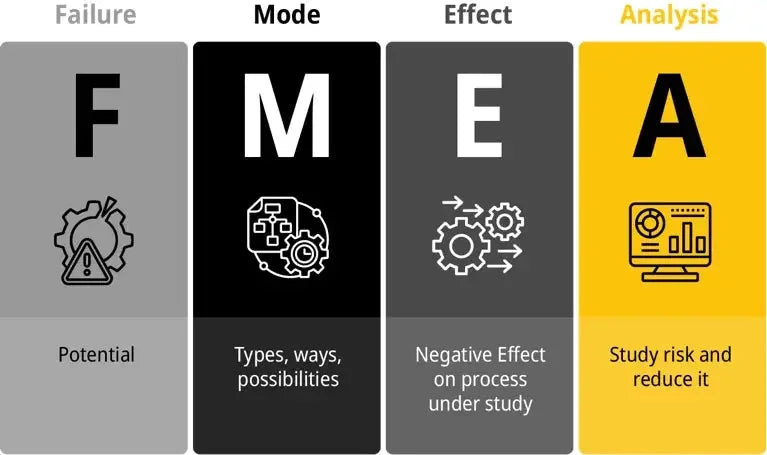 Failure

F

Potential

Mode

M

Types, ways, possibilities

Effect

E

Negative Effect on process under study

Analysis

A

Study risk and reduce it